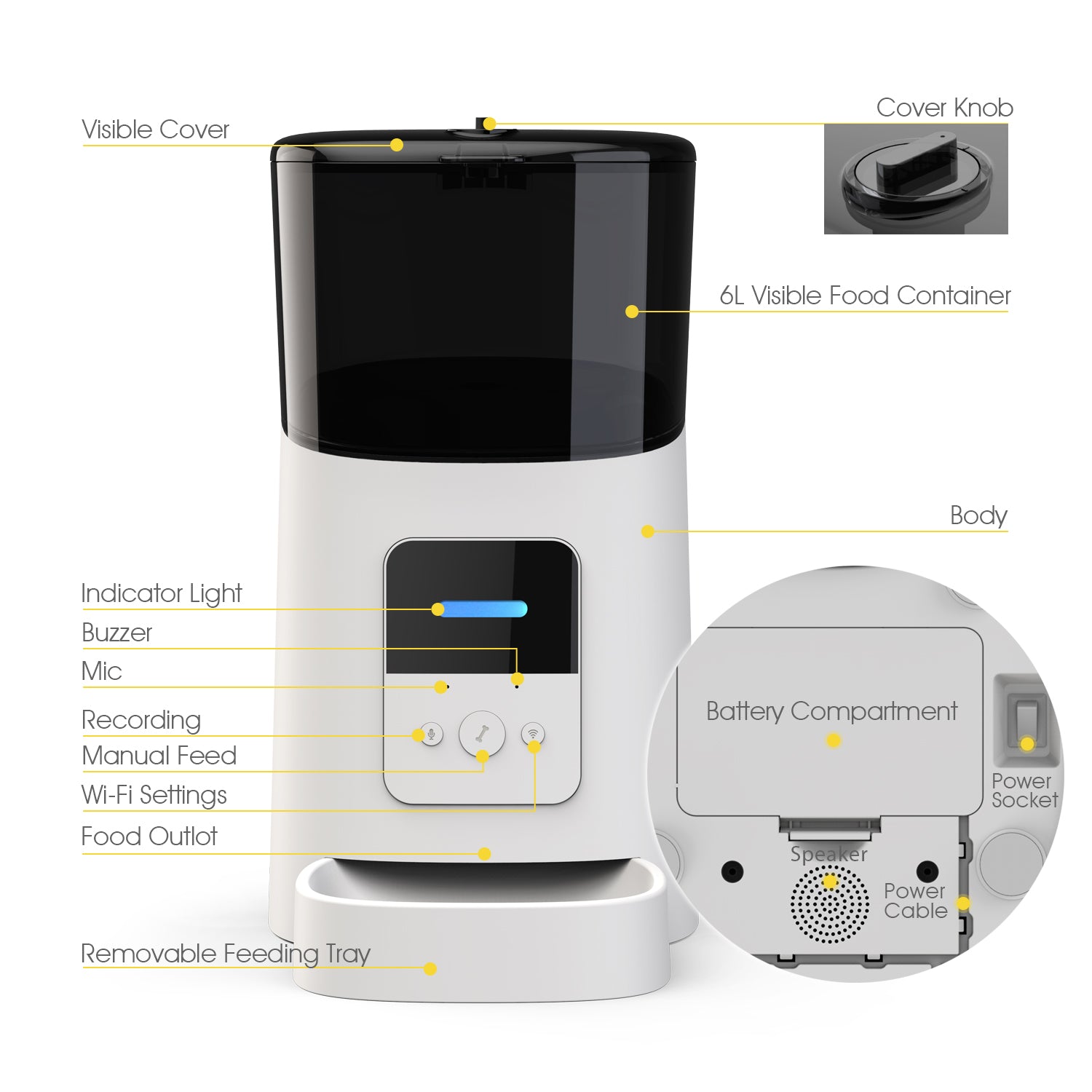 Visible Cover

Cover Knob

6L Visible Food Container

Body

Indicator Light

Buzzer

Mic

Recording

Manual Feed

Wi-Fi Settings

Food Outlot

Removable Feeding Tray

Battery Compartment

Power Socket

Speaker

Power Cable